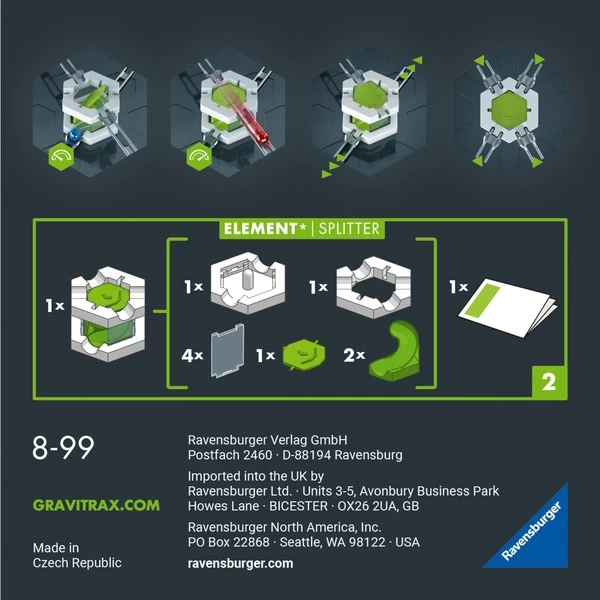 ELEMENT* | SPLITTER

1×

1×

1×

4×

1×

2×

1×

2

8-99

GRAVITRAX.COM

Made in Czech Republic

Ravensburger Verlag GmbH
Postfach 2460 · D-88194 Ravensburg

Imported into the UK by
Ravensburger Ltd. · Units 3-5, Avonbury Business Park
Howes Lane · BICESTER · OX26 2UA, GB

Ravensburger North America, Inc.
PO Box 22868 · Seattle, WA 98122 · USA

ravensburger.com

Ravensburger